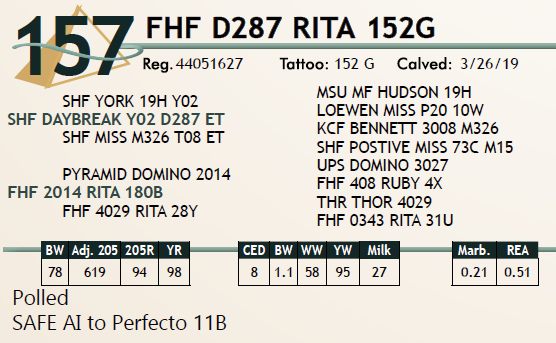 157 FHF D287 RITA 152G

Reg. 44051627 Tattoo: 152 G Calved: 3/26/19

SHF YORK 19H Y02
SHF DAYBREAK Y02 D287 ET
SHF MISS M326 T08 ET

PYRAMID DOMINO 2014
FHF 2014 RITA 180B
FHF 4029 RITA 28Y

MSU MF HUDSON 19H
LOEWEN MISS P20 10W
KCF BENNETT 3008 M326
SHF POSTIVE MISS 73C M15
UPS DOMINO 3027
FHF 408 RUBY 4X
THR THOR 4029
FHF 0343 RITA 31U

| BW | Adj. 205 | 205R | YR |
|---|---|---|---|
| 78 | 619 | 94 | 98 |

| CED | BW | WW | YW | Milk |
|---|---|---|---|---|
| 8 | 1.1 | 58 | 95 | 27 |

| Marb. | REA |
|---|---|
| 0.21 | 0.51 |

Polled
SAFE AI to Perfecto 11B